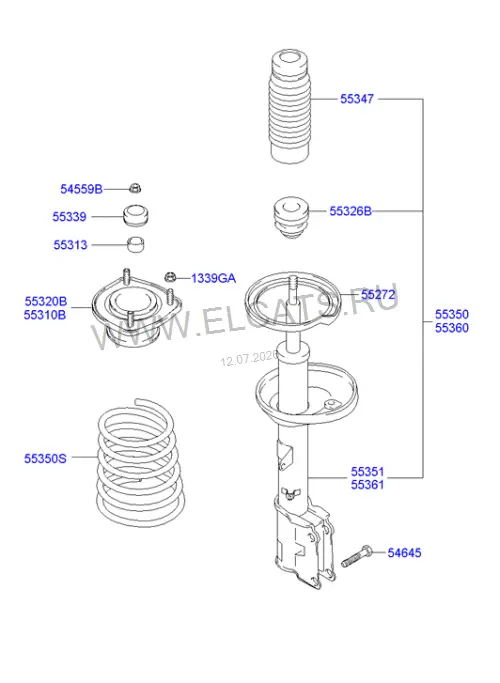 55347

54559B

55339

55326B

55313

1339GA

55320B
55310B

55272

WWW.ELCATS.RU

55350
55360

12.07.2026

55350S

55351
55361

54645